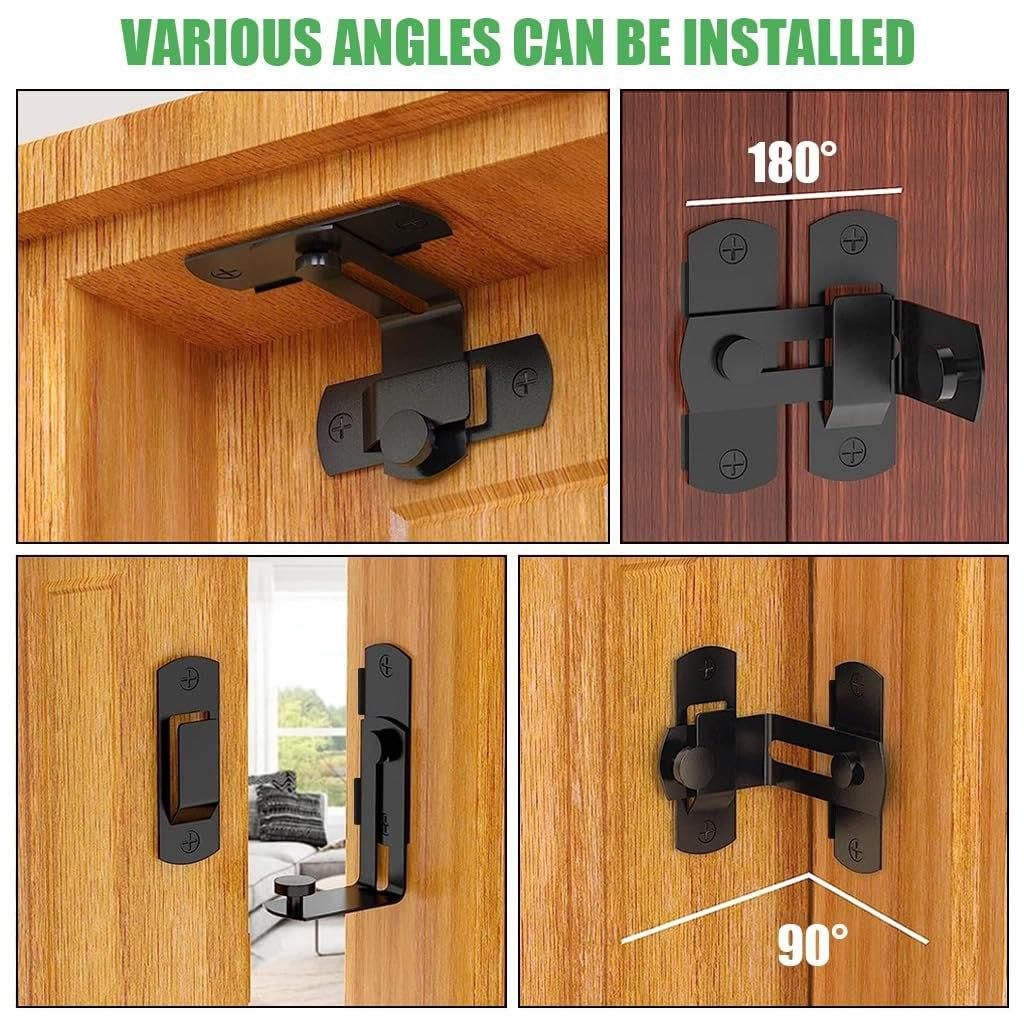 VARIOUS ANGLES CAN BE INSTALLED

180°

90°